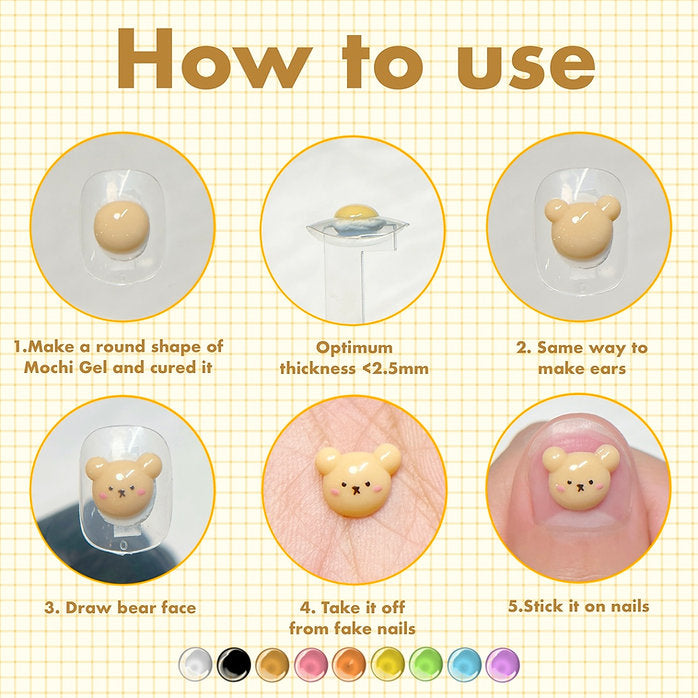 How to use

1.Make a round shape of Mochi Gel and cured it

Optimum thickness <2.5mm

2. Same way to make ears

3. Draw bear face

4. Take it off from fake nails

5.Stick it on nails