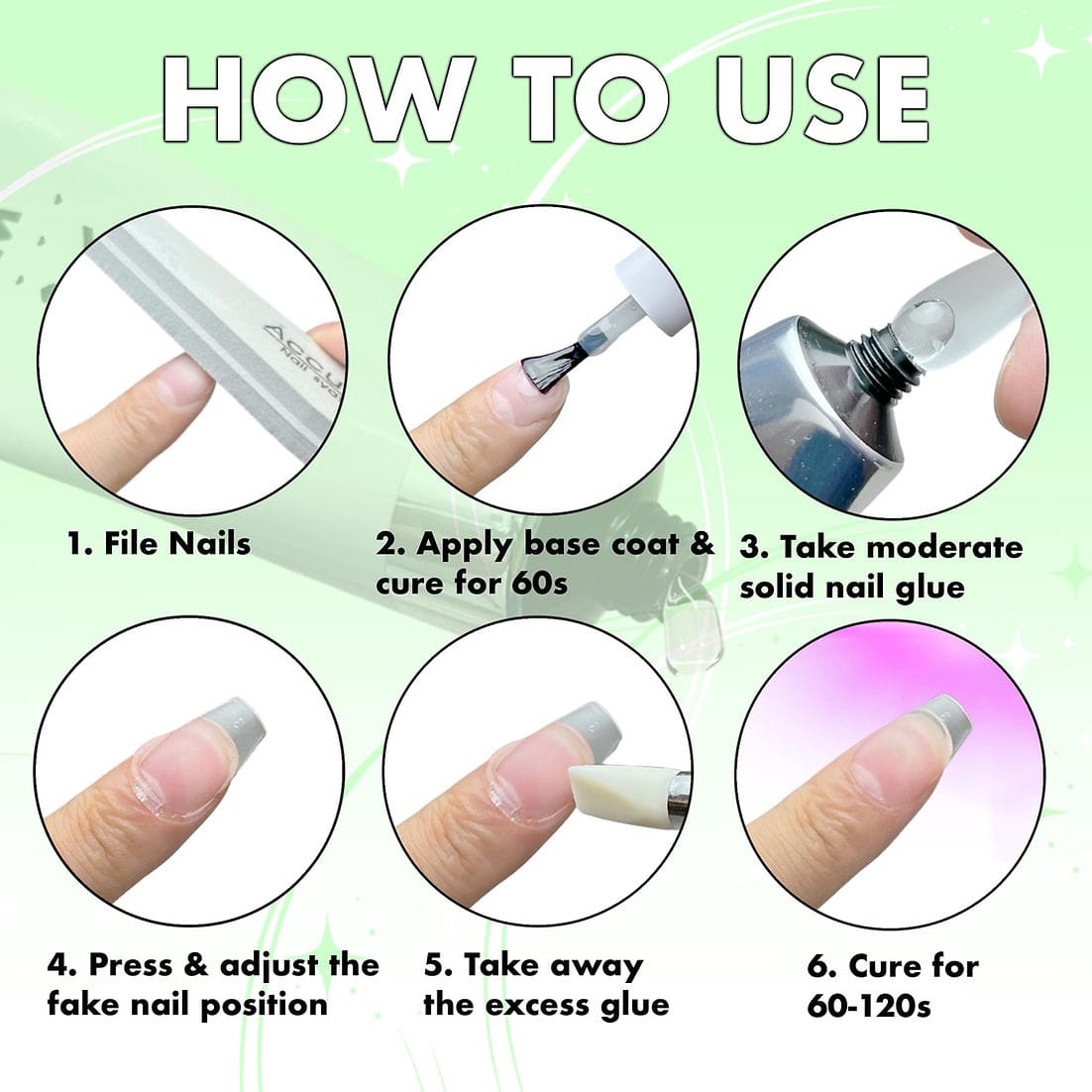 HOW TO USE

ACCU
Nail sys

1. File Nails

2. Apply base coat & cure for 60s

3. Take moderate solid nail glue

4. Press & adjust the fake nail position

5. Take away the excess glue

6. Cure for 60-120s